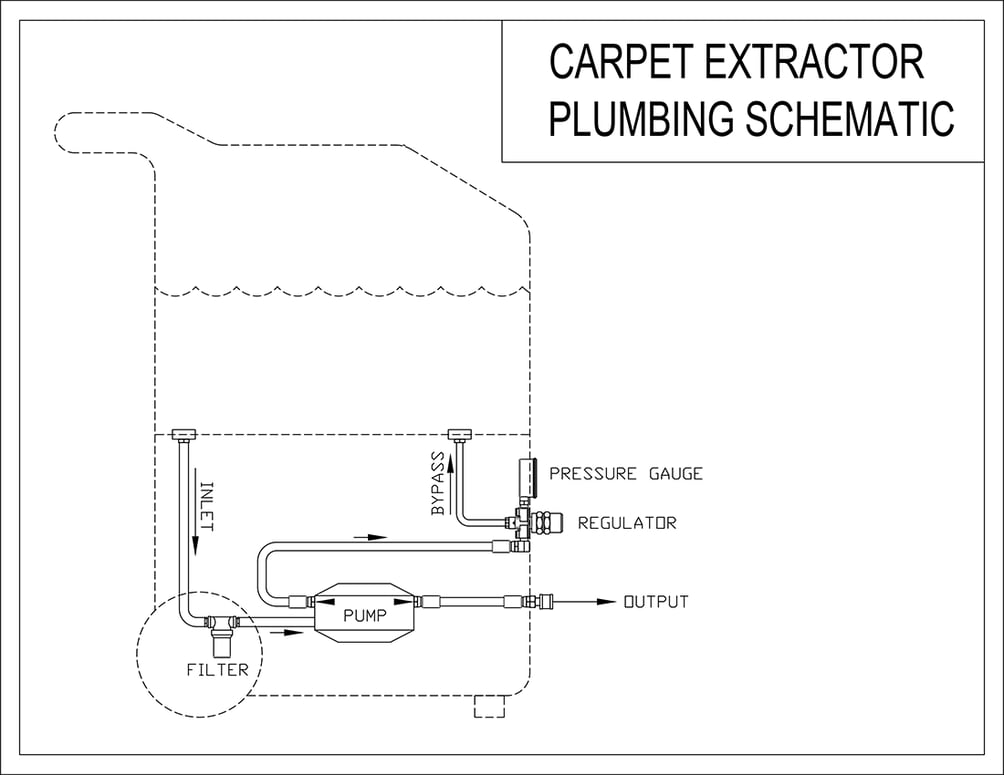 CARPET EXTRACTOR PLUMBING SCHEMATIC

INLET

BYPASS

PRESSURE GAUGE

REGULATOR

PUMP

OUTPUT

FILTER